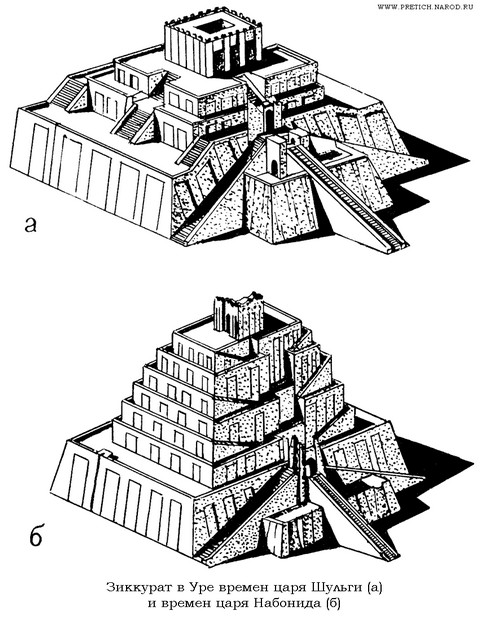 WWW.PRETICH.NAROD.RU

а

б

Зиккурат в Уре времен царя Шульги (а)
и времен царя Набонида (б)